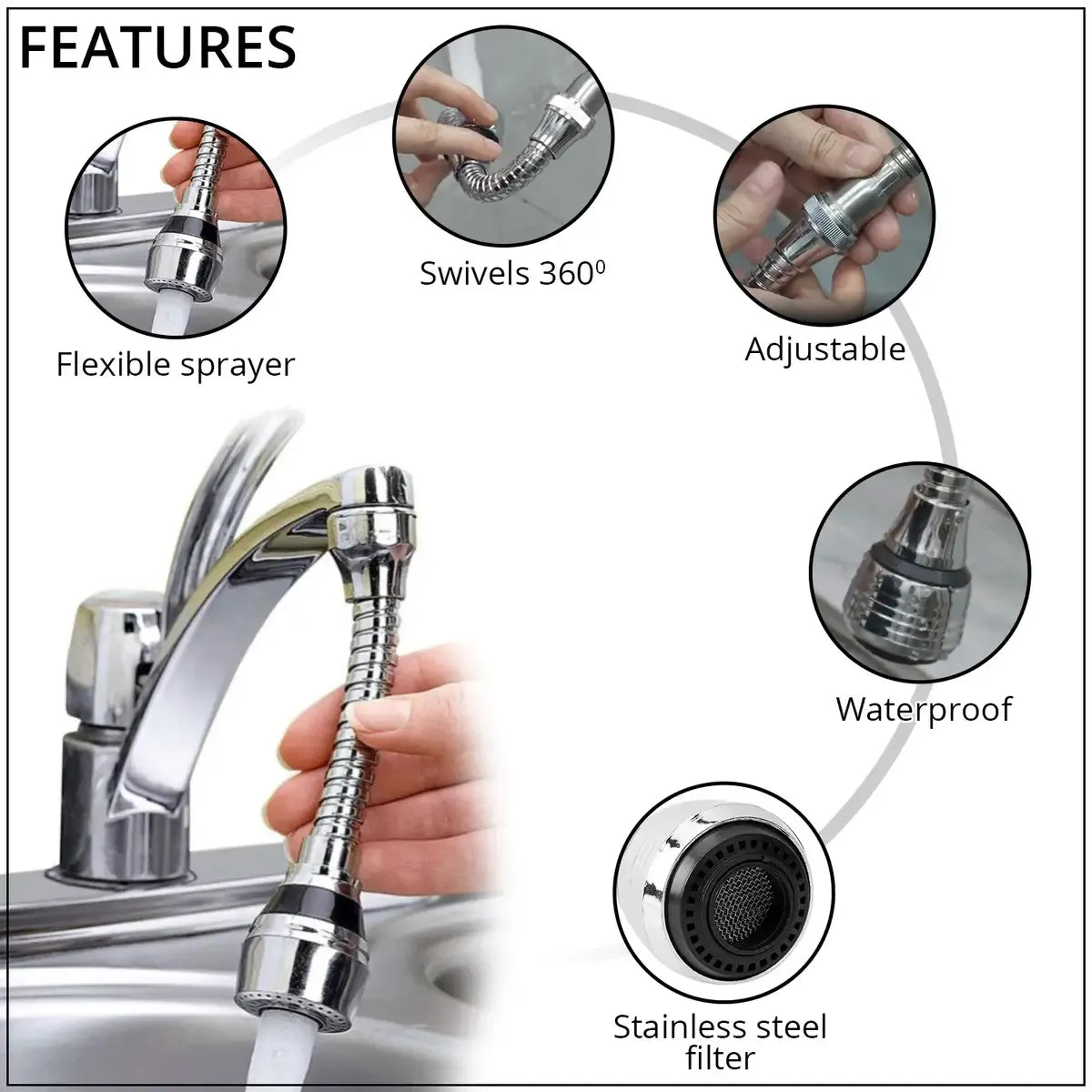 FEATURES

Flexible sprayer

Swivels $360^0$

Adjustable

Waterproof

Stainless steel filter